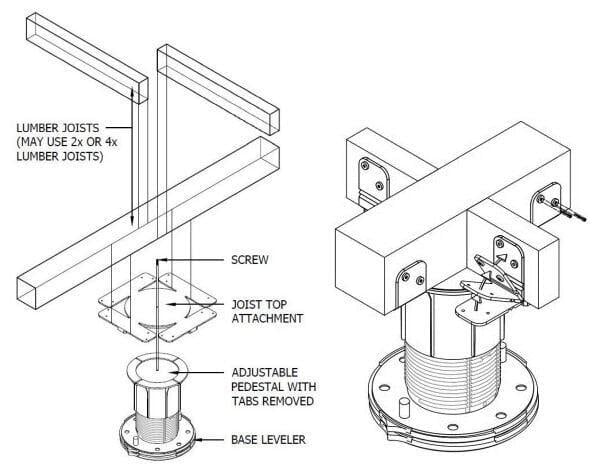 LUMBER JOISTS (MAY USE 2x OR 4x LUMBER JOISTS)

SCREW

JOIST TOP ATTACHMENT

ADJUSTABLE PEDESTAL WITH TABS REMOVED

BASE LEVELER